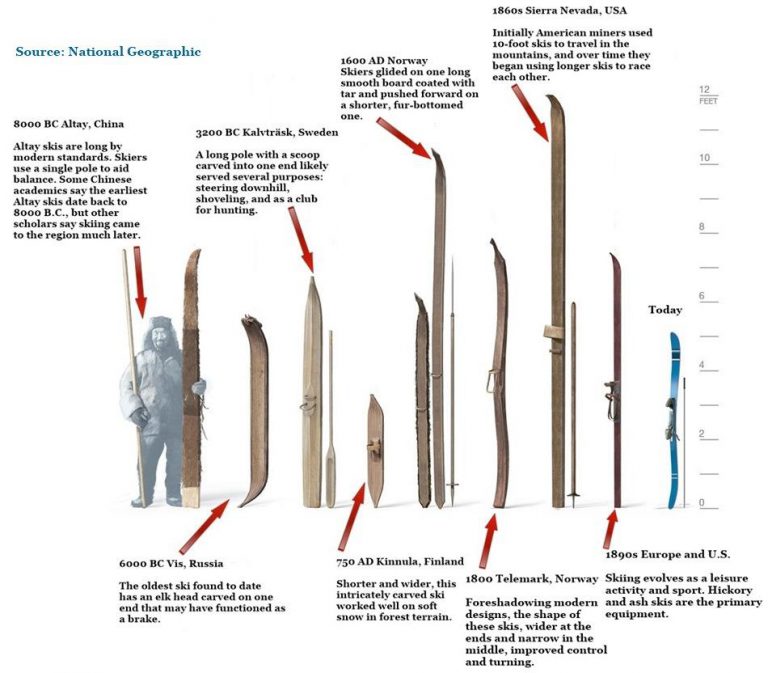 Source: National Geographic

8000 BC Altay, China

Altay skis are long by modern standards. Skiers use a single pole to aid balance. Some Chinese academics say the earliest Altay skis date back to 8000 B.C., but other scholars say skiing came to the region much later.

3200 BC Kalvträsk, Sweden

A long pole with a scoop carved into one end likely served several purposes: steering downhill, shoveling, and as a club for hunting.

1600 AD Norway
Skiers glided on one long smooth board coated with tar and pushed forward on a shorter, fur-bottomed one.

1860s Sierra Nevada, USA

Initially American miners used 10-foot skis to travel in the mountains, and over time they began using longer skis to race each other.

12 FEET

10

8

6

4

2

0

Today

6000 BC Vis, Russia

The oldest ski found to date has an elk head carved on one end that may have functioned as a brake.

750 AD Kinnula, Finland

Shorter and wider, this intricately carved ski worked well on soft snow in forest terrain.

1800 Telemark, Norway

Foreshadowing modern designs, the shape of these skis, wider at the ends and narrow in the middle, improved control and turning.

1890s Europe and U.S.

Skiing evolves as a leisure activity and sport. Hickory and ash skis are the primary equipment.